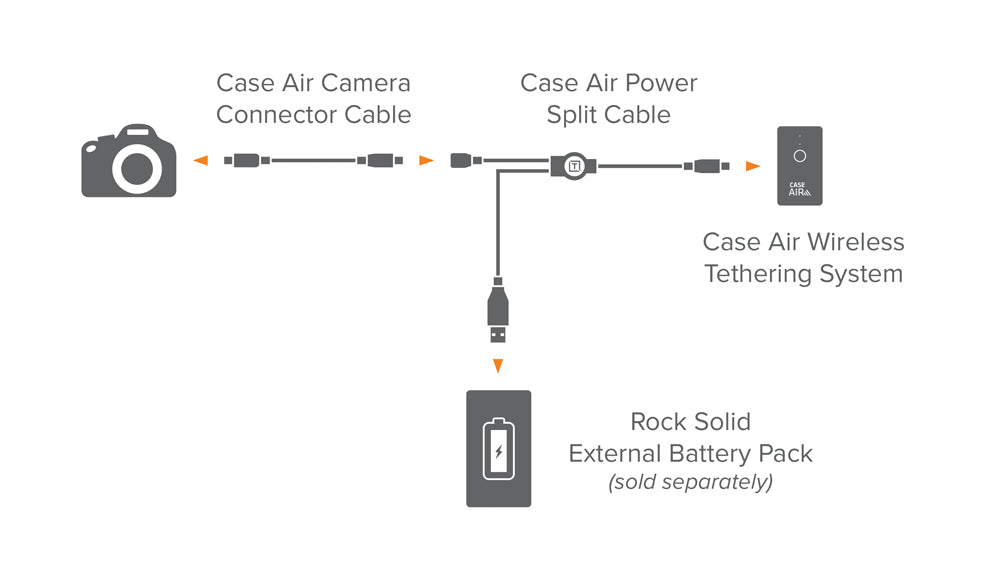 Case Air Camera Connector Cable

Case Air Power Split Cable

T

CASE AIR

Case Air Wireless Tethering System

Rock Solid External Battery Pack (sold separately)