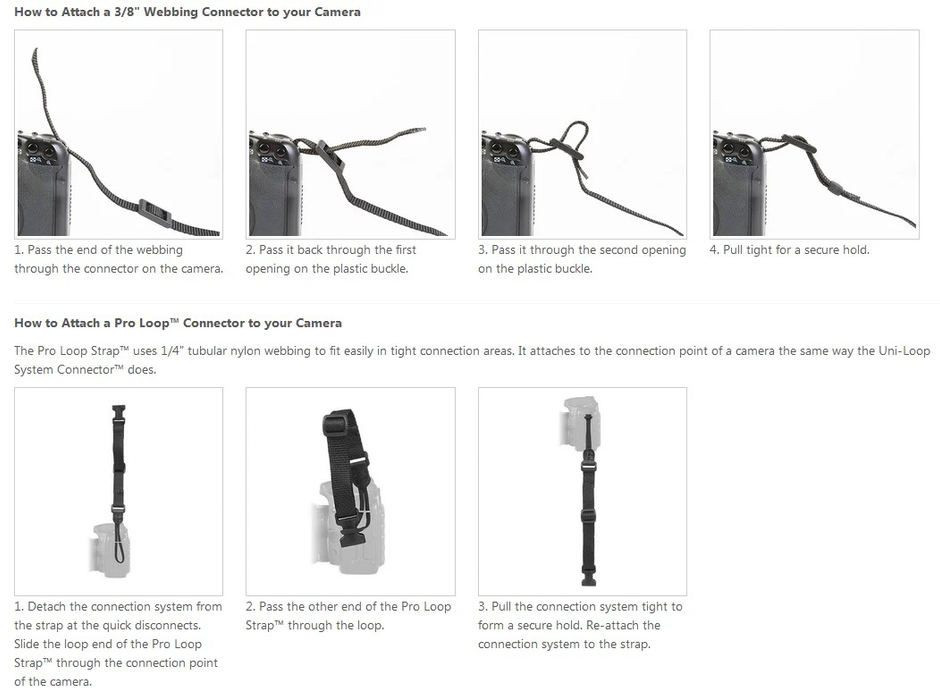 How to Attach a 3/8" Webbing Connector to your Camera

1. Pass the end of the webbing through the connector on the camera.

2. Pass it back through the first opening on the plastic buckle.

3. Pass it through the second opening on the plastic buckle.

4. Pull tight for a secure hold.

How to Attach a Pro Loop™ Connector to your Camera

The Pro Loop Strap™ uses 1/4" tubular nylon webbing to fit easily in tight connection areas. It attaches to the connection point of a camera the same way the Uni-Loop System Connector™ does.

1. Detach the connection system from the strap at the quick disconnects. Slide the loop end of the Pro Loop Strap™ through the connection point of the camera.

2. Pass the other end of the Pro Loop Strap™ through the loop.

3. Pull the connection system tight to form a secure hold. Re-attach the connection system to the strap.