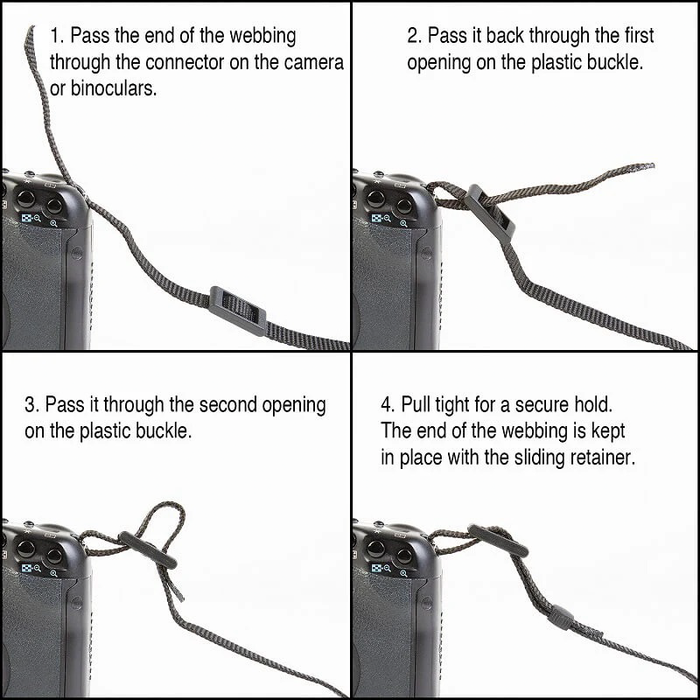 1. Pass the end of the webbing through the connector on the camera or binoculars.

2. Pass it back through the first opening on the plastic buckle.

3. Pass it through the second opening on the plastic buckle.

4. Pull tight for a secure hold. The end of the webbing is kept in place with the sliding retainer.