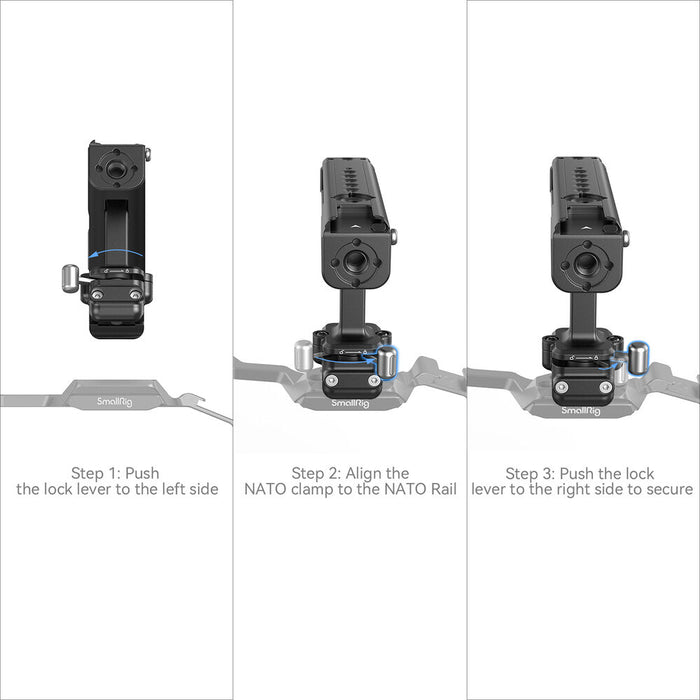 SmallRig

Step 1: Push the lock lever to the left side

SmallRig

Step 2: Align the NATO clamp to the NATO Rail

SmallRig

Step 3: Push the lock lever to the right side to secure