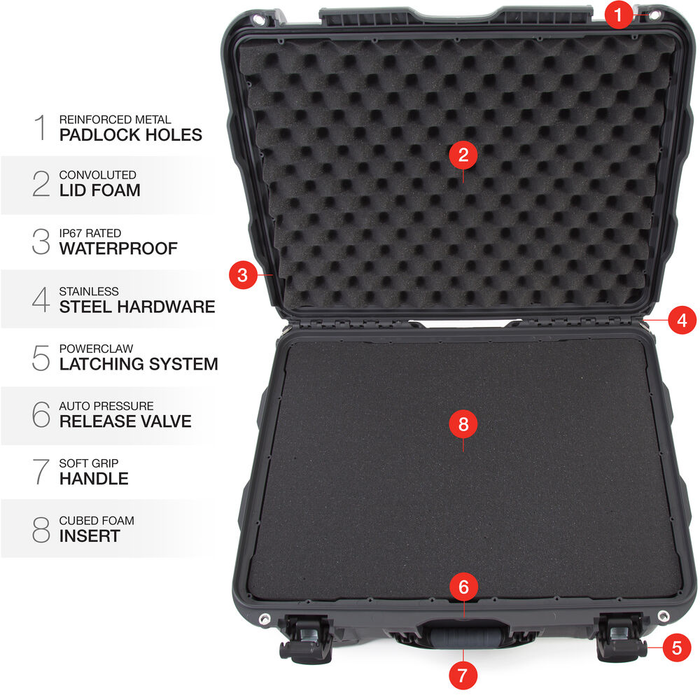 1 REINFORCED METAL PADLOCK HOLES

2 CONVOLUTED LID FOAM

3 IP67 RATED WATERPROOF

4 STAINLESS STEEL HARDWARE

5 POWERCLAW LATCHING SYSTEM

6 AUTO PRESSURE RELEASE VALVE

7 SOFT GRIP HANDLE

8 CUBED FOAM INSERT

1
2
3
4
8
6
5
7