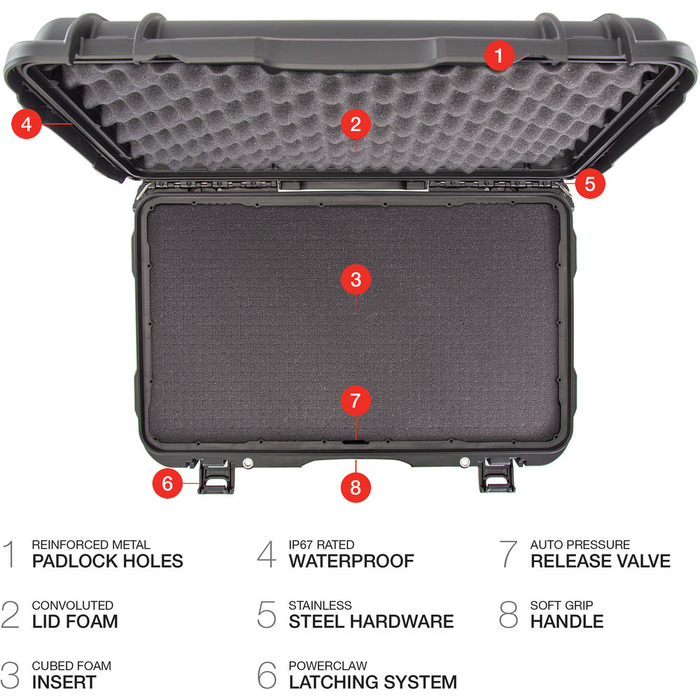 1

4

2

5

3

7

6

8

1 REINFORCED METAL
PADLOCK HOLES

2 CONVOLUTED
LID FOAM

3 CUBED FOAM
INSERT

4 IP67 RATED
WATERPROOF

5 STAINLESS
STEEL HARDWARE

6 POWERCLAW
LATCHING SYSTEM

7 AUTO PRESSURE
RELEASE VALVE

8 SOFT GRIP
HANDLE