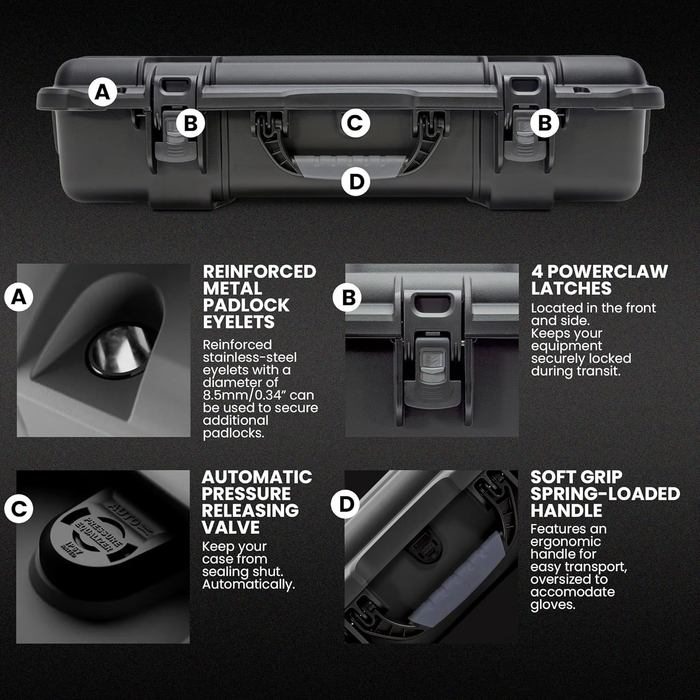 A
B
C
B
D

A

REINFORCED METAL PADLOCK EYELETS

Reinforced stainless-steel eyelets with a diameter of 8.5mm/0.34" can be used to secure additional padlocks.

B

4 POWERCLAW LATCHES

Located in the front and side. Keeps your equipment securely locked during transit.

C

AUTO
PRESSURE EQUALIZER
IP67

AUTOMATIC PRESSURE RELEASING VALVE

Keep your case from sealing shut. Automatically.

D

SOFT GRIP SPRING-LOADED HANDLE

Features an ergonomic handle for easy transport, oversized to accomodate gloves.