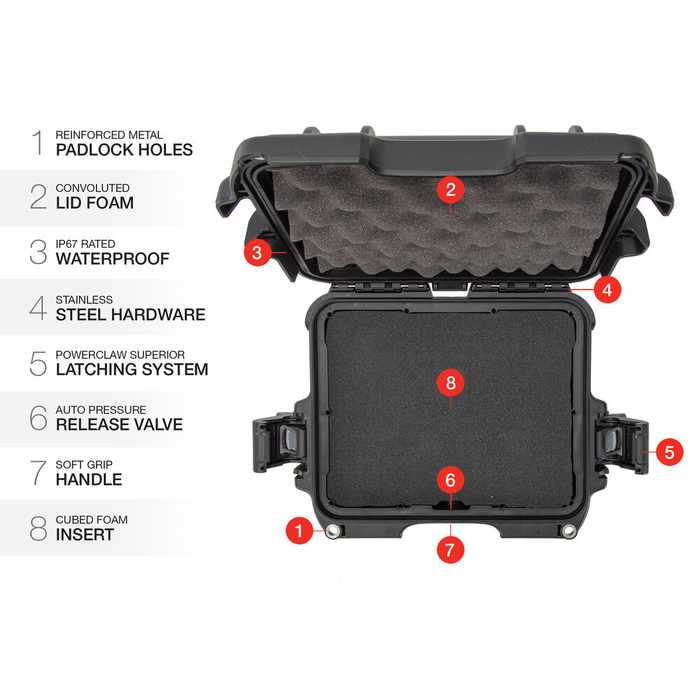 1 REINFORCED METAL
PADLOCK HOLES

2 CONVOLUTED
LID FOAM

3 IP67 RATED
WATERPROOF

4 STAINLESS
STEEL HARDWARE

5 POWERCLAW SUPERIOR
LATCHING SYSTEM

6 AUTO PRESSURE
RELEASE VALVE

7 SOFT GRIP
HANDLE

8 CUBED FOAM
INSERT

2

3

4

8

5

6

1

7