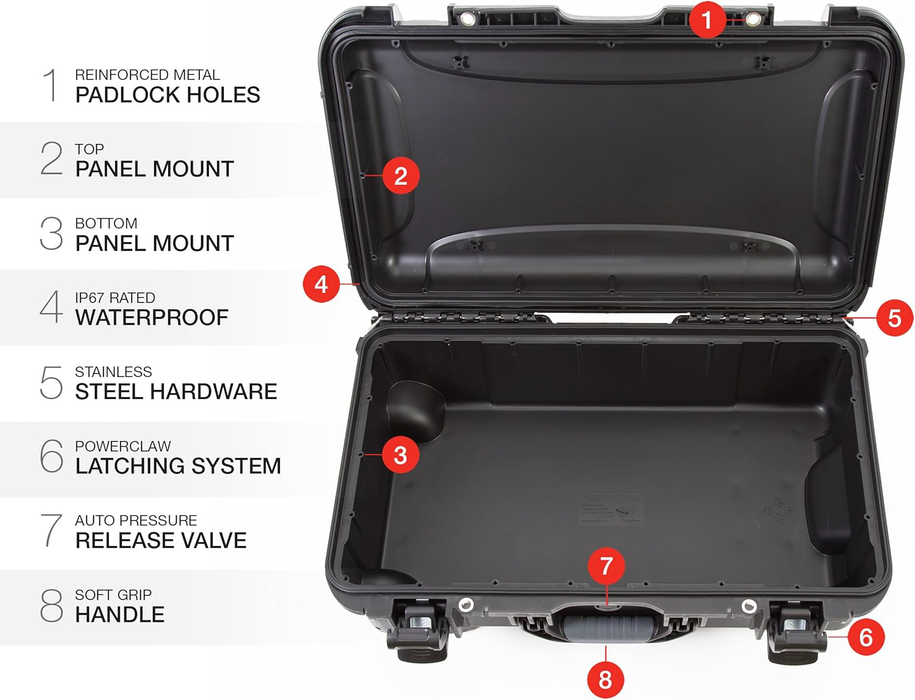 1 REINFORCED METAL
PADLOCK HOLES

2 TOP
PANEL MOUNT

3 BOTTOM
PANEL MOUNT

4 IP67 RATED
WATERPROOF

5 STAINLESS
STEEL HARDWARE

6 POWERCLAW
LATCHING SYSTEM

7 AUTO PRESSURE
RELEASE VALVE

8 SOFT GRIP
HANDLE

1
2
4
5
3
7
6
8