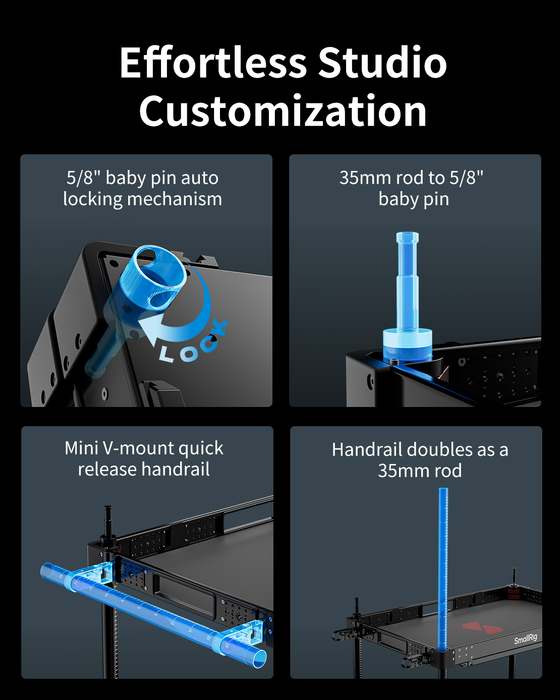 Effortless Studio Customization

5/8" baby pin auto locking mechanism

LOCK

35mm rod to 5/8" baby pin

Mini V-mount quick release handrail

Handrail doubles as a 35mm rod

SmallRig