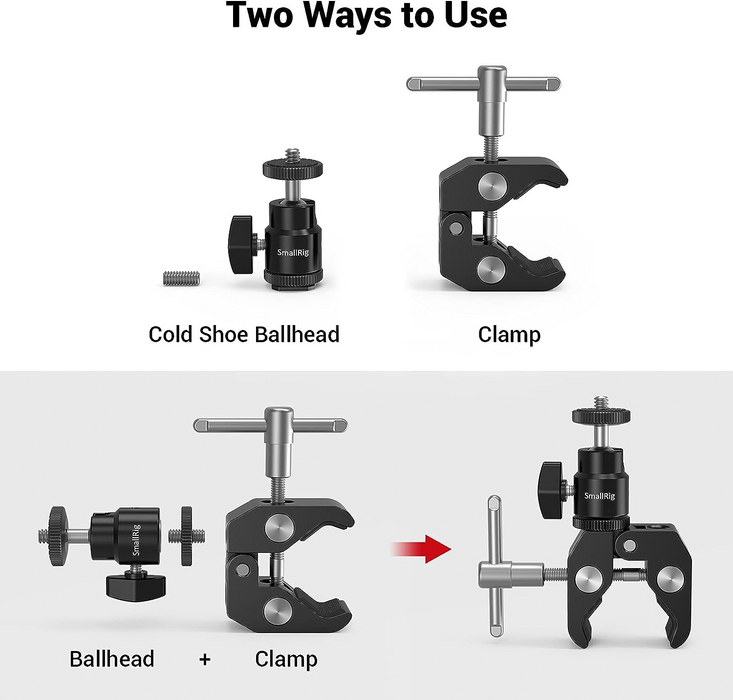 Two Ways to Use

SmallRig

Cold Shoe Ballhead

Clamp

SmallRig

SmallRig

Ballhead + Clamp