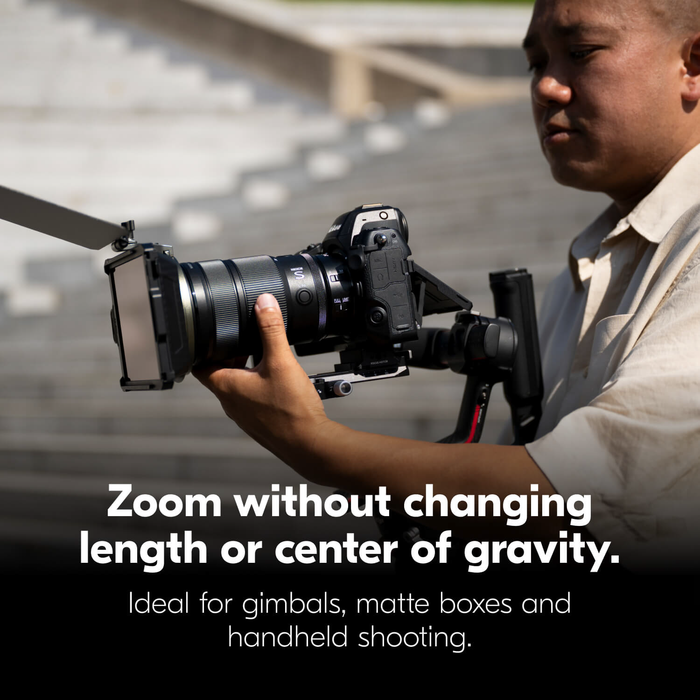 Zoom without changing length or center of gravity.

Ideal for gimbals, matte boxes and handheld shooting.