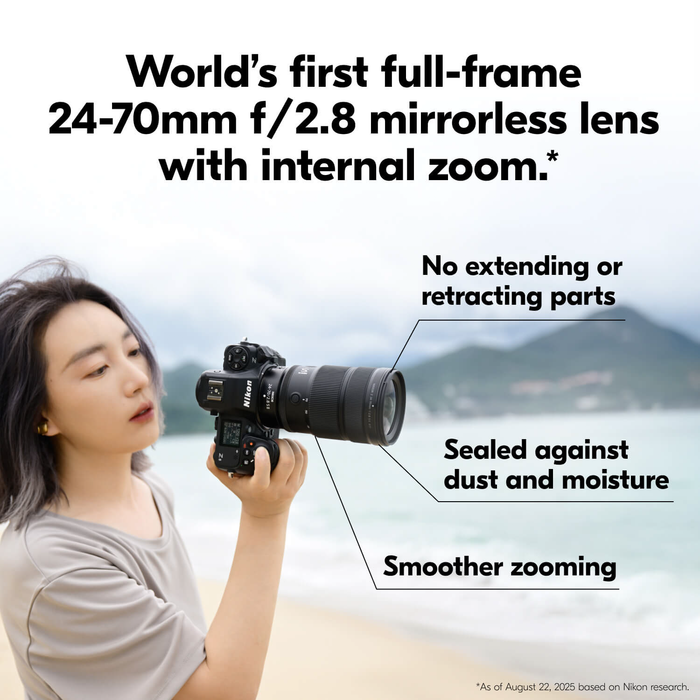 World's first full-frame 24-70mm f/2.8 mirrorless lens with internal zoom.*

No extending or retracting parts

Nikon

Sealed against dust and moisture

Smoother zooming

*As of August 22, 2025 based on Nikon research.