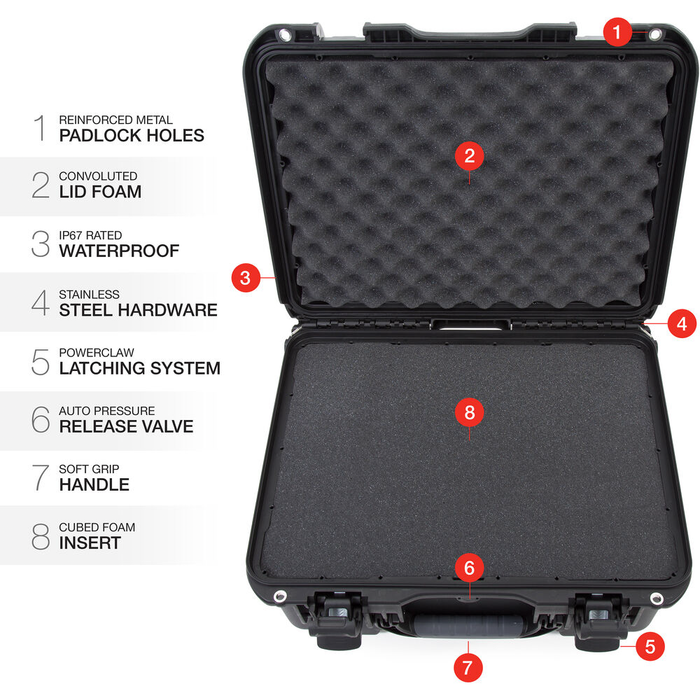 1 REINFORCED METAL
PADLOCK HOLES

2 CONVOLUTED
LID FOAM

3 IP67 RATED
WATERPROOF

4 STAINLESS
STEEL HARDWARE

5 POWERCLAW
LATCHING SYSTEM

6 AUTO PRESSURE
RELEASE VALVE

7 SOFT GRIP
HANDLE

8 CUBED FOAM
INSERT

1

2

3

4

8

6

5

7