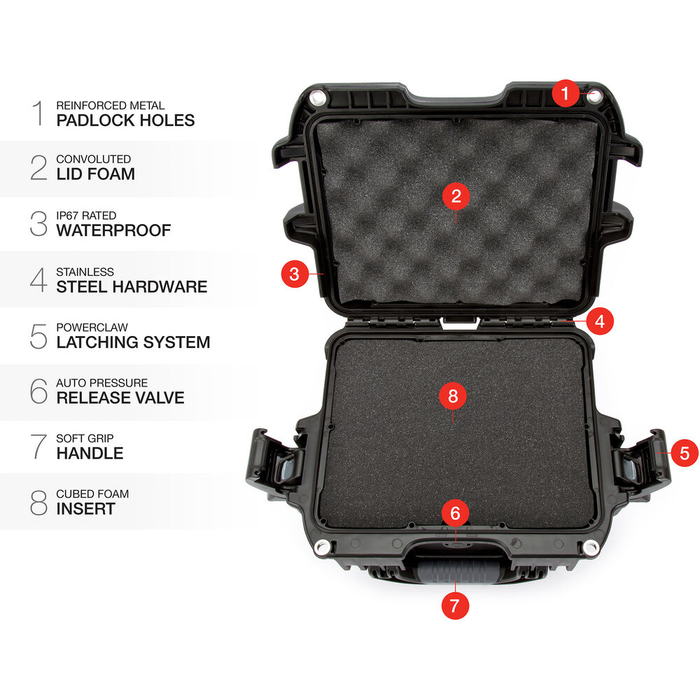 1 REINFORCED METAL
PADLOCK HOLES

2 CONVOLUTED
LID FOAM

3 IP67 RATED
WATERPROOF

4 STAINLESS
STEEL HARDWARE

5 POWERCLAW
LATCHING SYSTEM

6 AUTO PRESSURE
RELEASE VALVE

7 SOFT GRIP
HANDLE

8 CUBED FOAM
INSERT

1

2

3

4

8

5

6

7