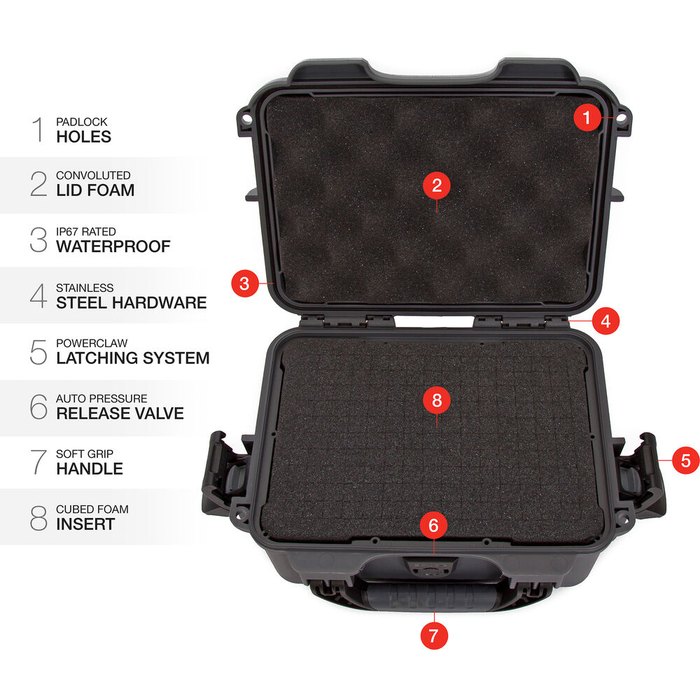 1 PADLOCK HOLES

2 CONVOLUTED LID FOAM

3 IP67 RATED WATERPROOF

4 STAINLESS STEEL HARDWARE

5 POWERCLAW LATCHING SYSTEM

6 AUTO PRESSURE RELEASE VALVE

7 SOFT GRIP HANDLE

8 CUBED FOAM INSERT

1

2

3

4

8

5

6

7