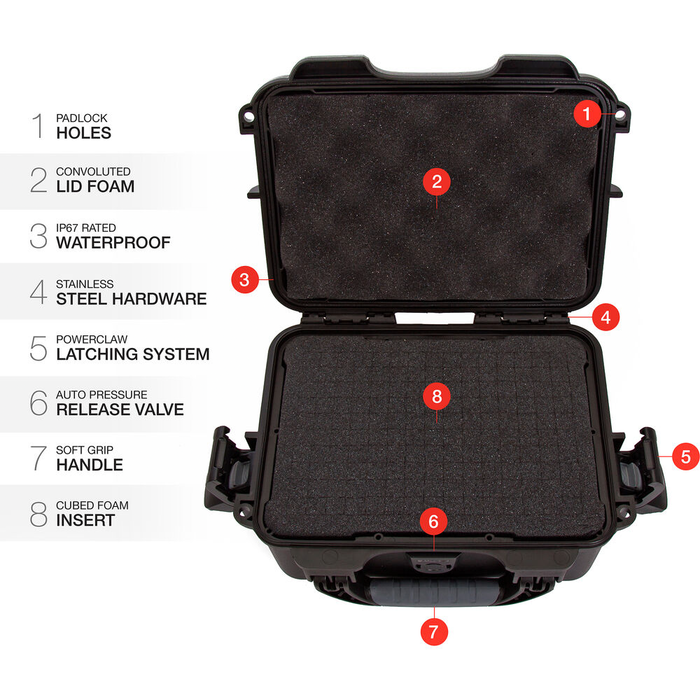 1 PADLOCK HOLES

2 CONVOLUTED LID FOAM

3 IP67 RATED WATERPROOF

4 STAINLESS STEEL HARDWARE

5 POWERCLAW LATCHING SYSTEM

6 AUTO PRESSURE RELEASE VALVE

7 SOFT GRIP HANDLE

8 CUBED FOAM INSERT

1
2
3
4
8
5
6
7