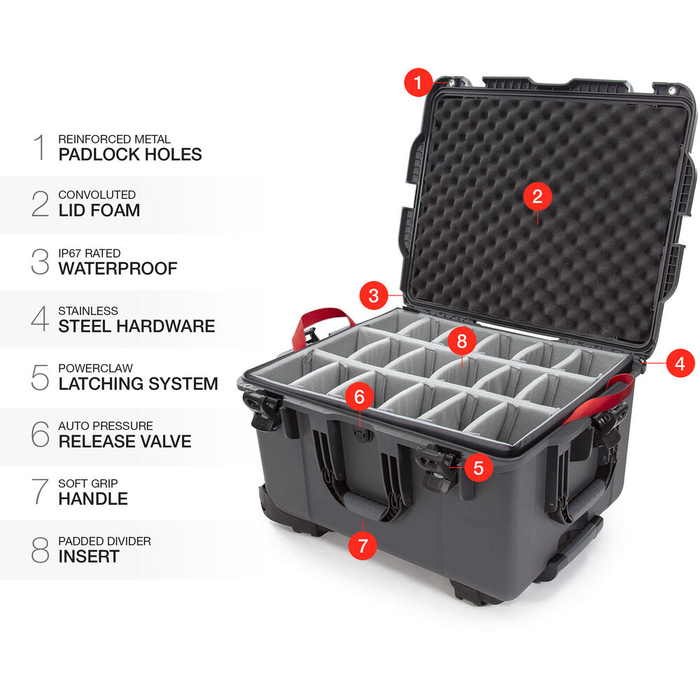 1 REINFORCED METAL
PADLOCK HOLES

2 CONVOLUTED
LID FOAM

3 IP67 RATED
WATERPROOF

4 STAINLESS
STEEL HARDWARE

5 POWERCLAW
LATCHING SYSTEM

6 AUTO PRESSURE
RELEASE VALVE

7 SOFT GRIP
HANDLE

8 PADDED DIVIDER
INSERT

1
2
3
8
4
6
5
7