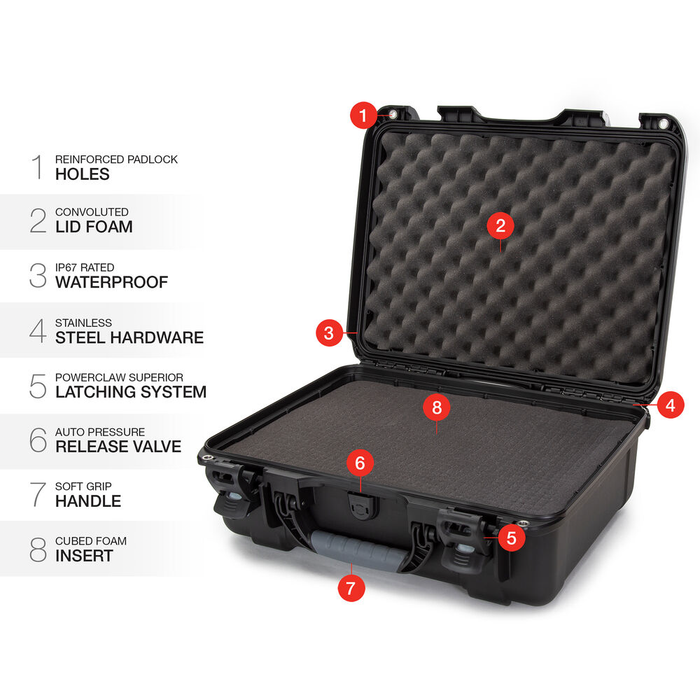 1 REINFORCED PADLOCK HOLES

2 CONVOLUTED LID FOAM

3 IP67 RATED WATERPROOF

4 STAINLESS STEEL HARDWARE

5 POWERCLAW SUPERIOR LATCHING SYSTEM

6 AUTO PRESSURE RELEASE VALVE

7 SOFT GRIP HANDLE

8 CUBED FOAM INSERT

1
2
3
8
4
6
5
7