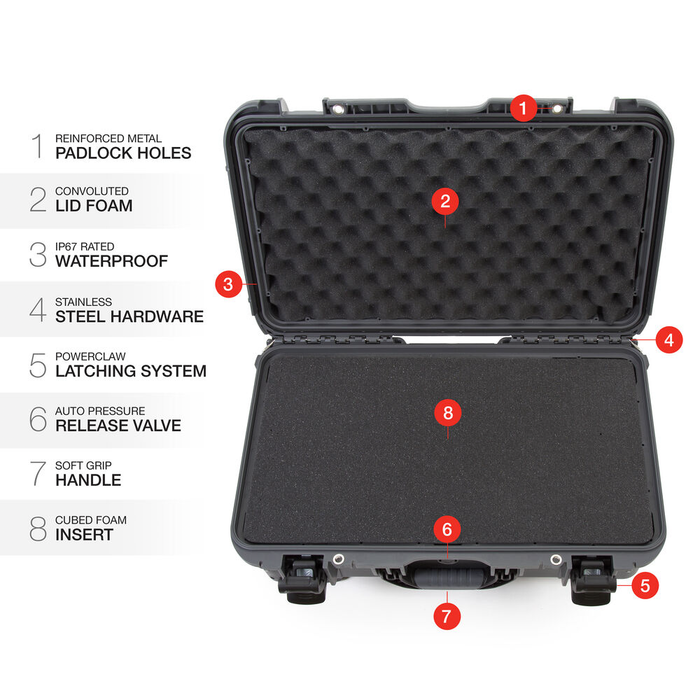 1 REINFORCED METAL
PADLOCK HOLES

2 CONVOLUTED
LID FOAM

3 IP67 RATED
WATERPROOF

4 STAINLESS
STEEL HARDWARE

5 POWERCLAW
LATCHING SYSTEM

6 AUTO PRESSURE
RELEASE VALVE

7 SOFT GRIP
HANDLE

8 CUBED FOAM
INSERT

1

2

3

4

8

6

5

7