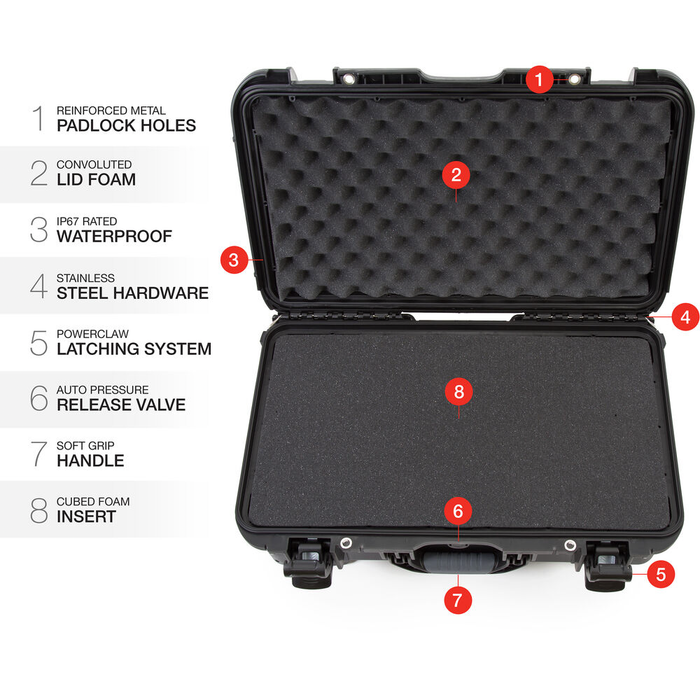 1 REINFORCED METAL
PADLOCK HOLES

2 CONVOLUTED
LID FOAM

3 IP67 RATED
WATERPROOF

4 STAINLESS
STEEL HARDWARE

5 POWERCLAW
LATCHING SYSTEM

6 AUTO PRESSURE
RELEASE VALVE

7 SOFT GRIP
HANDLE

8 CUBED FOAM
INSERT

1
2
3
4
8
6
5
7