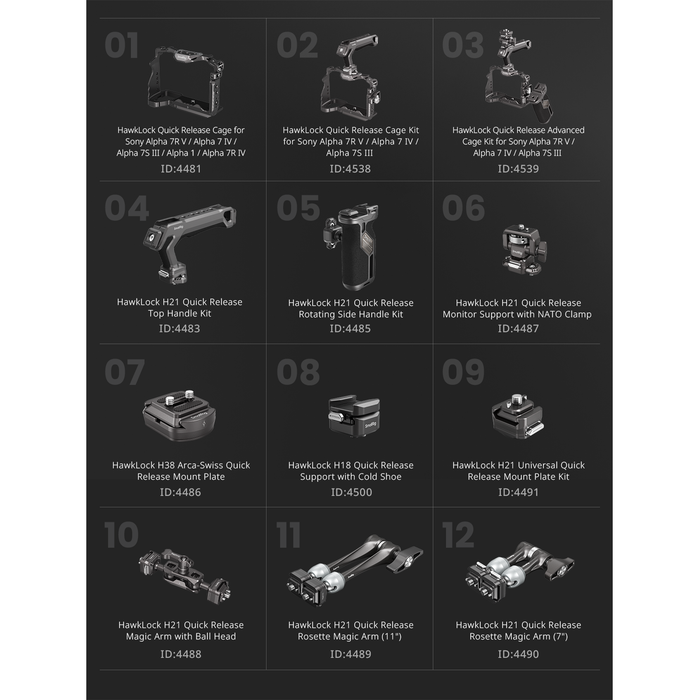 01
HawkLock Quick Release Cage for Sony Alpha 7R V / Alpha 7 IV / Alpha 7S III / Alpha 1 / Alpha 7R IV
ID:4481

02
HawkLock Quick Release Cage Kit for Sony Alpha 7R V / Alpha 7 IV / Alpha 7S III
ID:4538

03
HawkLock Quick Release Advanced Cage Kit for Sony Alpha 7R V / Alpha 7 IV / Alpha 7S III
ID:4539

04
HawkLock H21 Quick Release Top Handle Kit
ID:4483

05
HawkLock H21 Quick Release Rotating Side Handle Kit
ID:4485

06
HawkLock H21 Quick Release Monitor Support with NATO Clamp
ID:4487

07
HawkLock H38 Arca-Swiss Quick Release Mount Plate
ID:4486

08
HawkLock H18 Quick Release Support with Cold Shoe
ID:4500

09
HawkLock H21 Universal Quick Release Mount Plate Kit
ID:4491

10
HawkLock H21 Quick Release Magic Arm with Ball Head
ID:4488

11
HawkLock H21 Quick Release Rosette Magic Arm (11")
ID:4489

12
HawkLock H21 Quick Release Rosette Magic Arm (7")
ID:4490