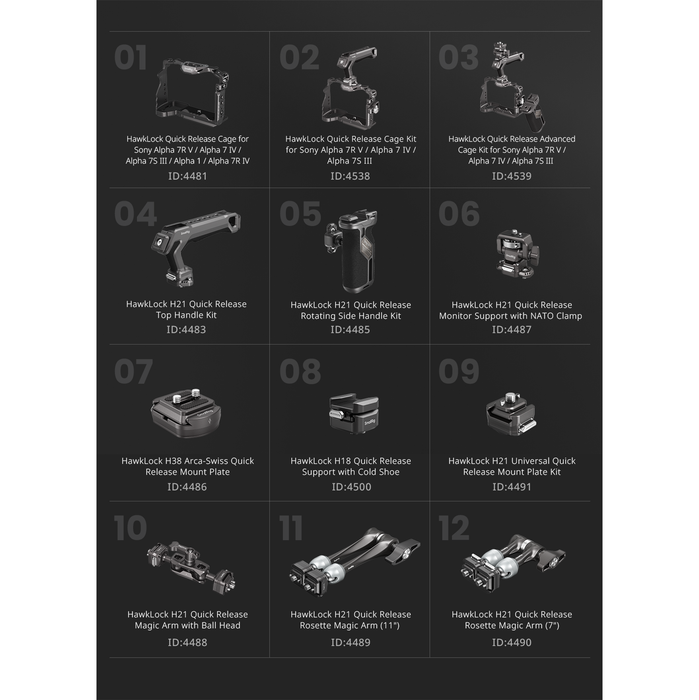 01
HawkLock Quick Release Cage for Sony Alpha 7R V / Alpha 7 IV / Alpha 7S III / Alpha 1 / Alpha 7R IV
ID:4481

02
HawkLock Quick Release Cage Kit for Sony Alpha 7R V / Alpha 7 IV / Alpha 7S III
ID:4538

03
HawkLock Quick Release Advanced Cage Kit for Sony Alpha 7R V / Alpha 7 IV / Alpha 7S III
ID:4539

04
HawkLock H21 Quick Release Top Handle Kit
ID:4483

05
HawkLock H21 Quick Release Rotating Side Handle Kit
ID:4485

06
HawkLock H21 Quick Release Monitor Support with NATO Clamp
ID:4487

07
HawkLock H38 Arca-Swiss Quick Release Mount Plate
ID:4486

08
HawkLock H18 Quick Release Support with Cold Shoe
ID:4500

09
HawkLock H21 Universal Quick Release Mount Plate Kit
ID:4491

10
HawkLock H21 Quick Release Magic Arm with Ball Head
ID:4488

11
HawkLock H21 Quick Release Rosette Magic Arm (11")
ID:4489

12
HawkLock H21 Quick Release Rosette Magic Arm (7")
ID:4490