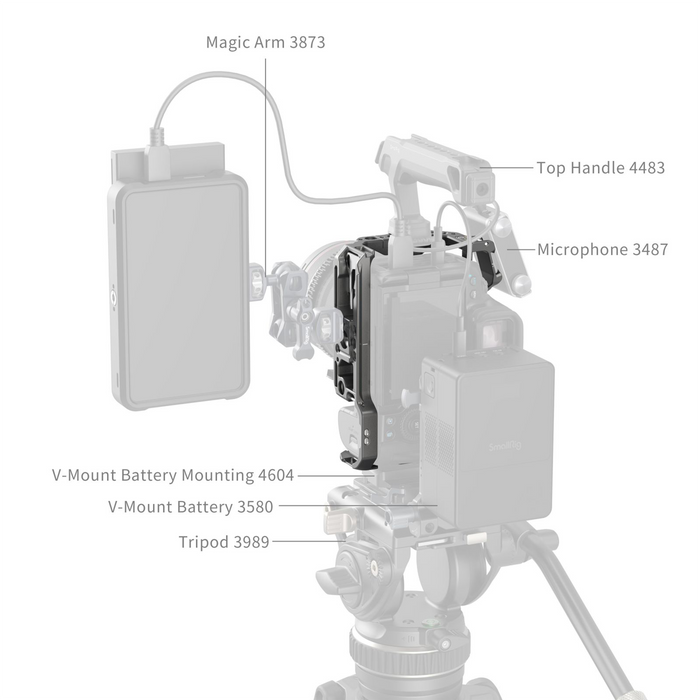 Magic Arm 3873

Top Handle 4483

Microphone 3487

SmallRig

V-Mount Battery Mounting 4604

V-Mount Battery 3580

Tripod 3989