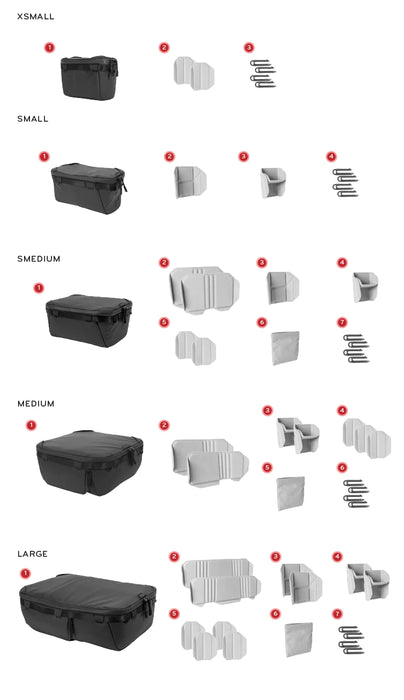 XSMALL

1 2 3

SMALL

1 2 3 4

SMEDIUM

1 2 3 4 5 6 7

MEDIUM

1 2 3 4 5 6

LARGE

1 2 3 4 5 6 7