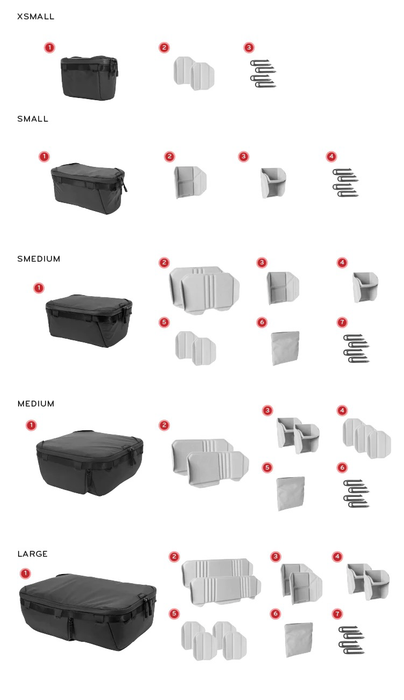 XSMALL

1 2 3

SMALL

1 2 3 4

SMEDIUM

1 2 3 4 5 6 7

MEDIUM

1 2 3 4 5 6

LARGE

1 2 3 4 5 6 7